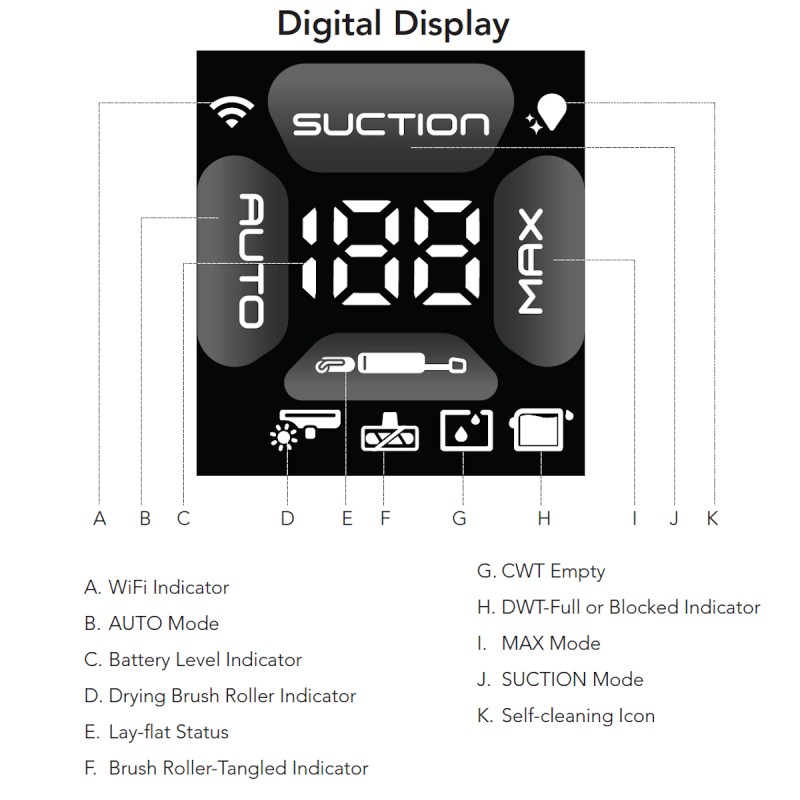 Digital Display

SUCTION

AUTO

188

MAX

A B C D E F G H I J K

A. WiFi Indicator

B. AUTO Mode

C. Battery Level Indicator

D. Drying Brush Roller Indicator

E. Lay-flat Status

F. Brush Roller-Tangled Indicator

G. CWT Empty

H. DWT-Full or Blocked Indicator

I. MAX Mode

J. SUCTION Mode

K. Self-cleaning Icon